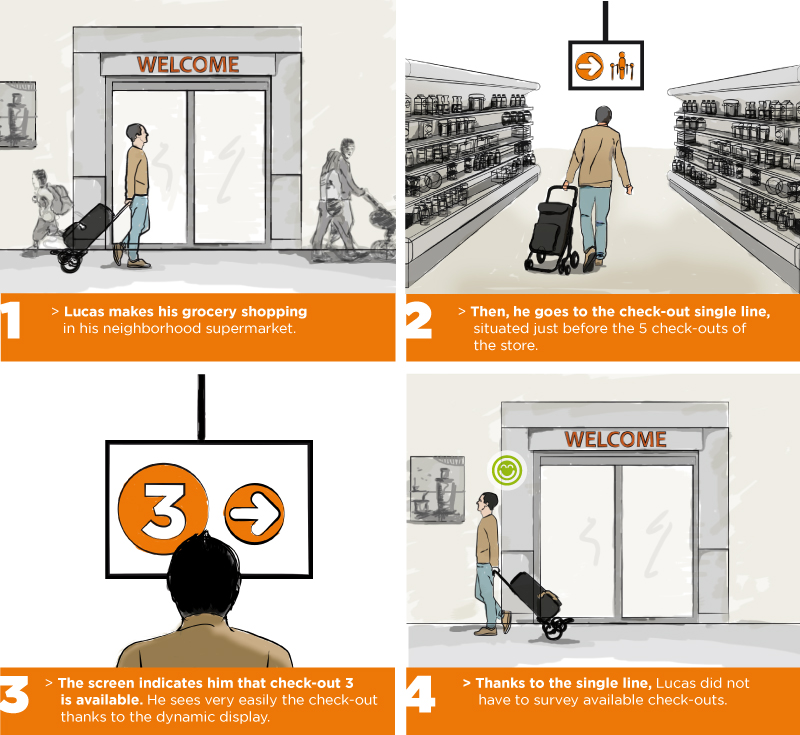 WELCOME

1 > Lucas makes his grocery shopping in his neighborhood supermarket.

2 > Then, he goes to the check-out single line, situated just before the 5 check-outs of the store.

3

3 > The screen indicates him that check-out 3 is available. He sees very easily the check-out thanks to the dynamic display.

WELCOME

4 > Thanks to the single line, Lucas did not have to survey available check-outs.